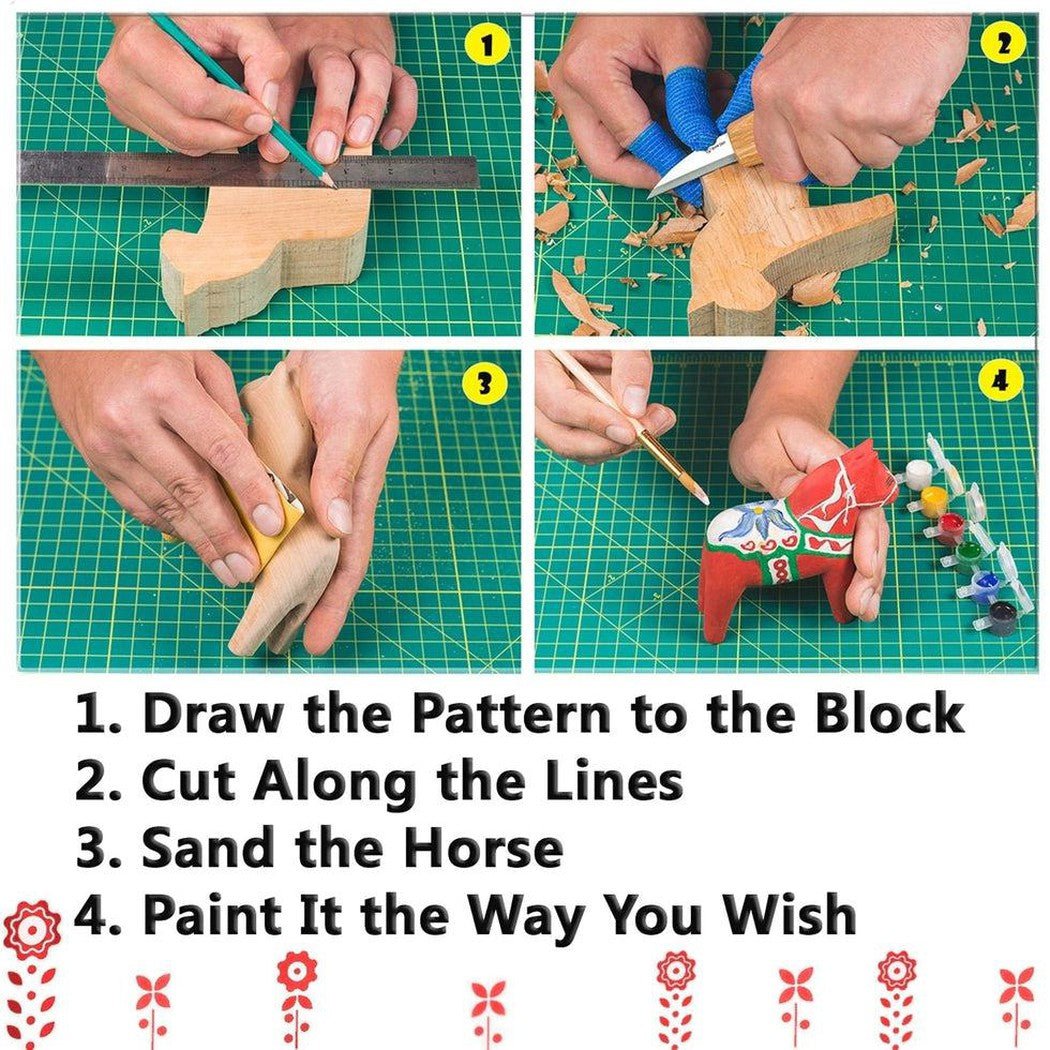 1

2

3

4

1. Draw the Pattern to the Block
2. Cut Along the Lines
3. Sand the Horse
4. Paint It the Way You Wish